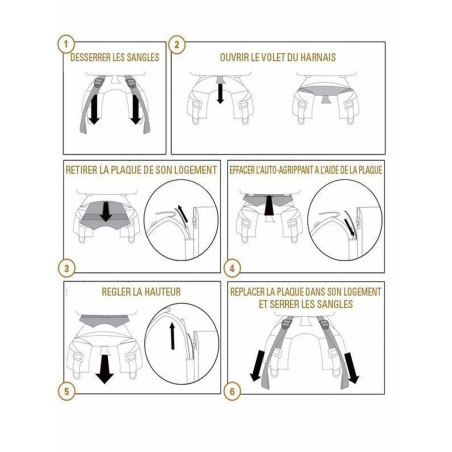 1
DESSERRER LES SANGLES

2
OUVRIR LE VOLET DU HARNAIS

RETIRER LA PLAQUE DE SON LOGEMENT
3

EFFACER L'AUTO-AGRIPPANT A L'AIDE DE LA PLAQUE
4

REGLER LA HAUTEUR
5

REPLACER LA PLAQUE DANS SON LOGEMENT ET SERRER LES SANGLES
6